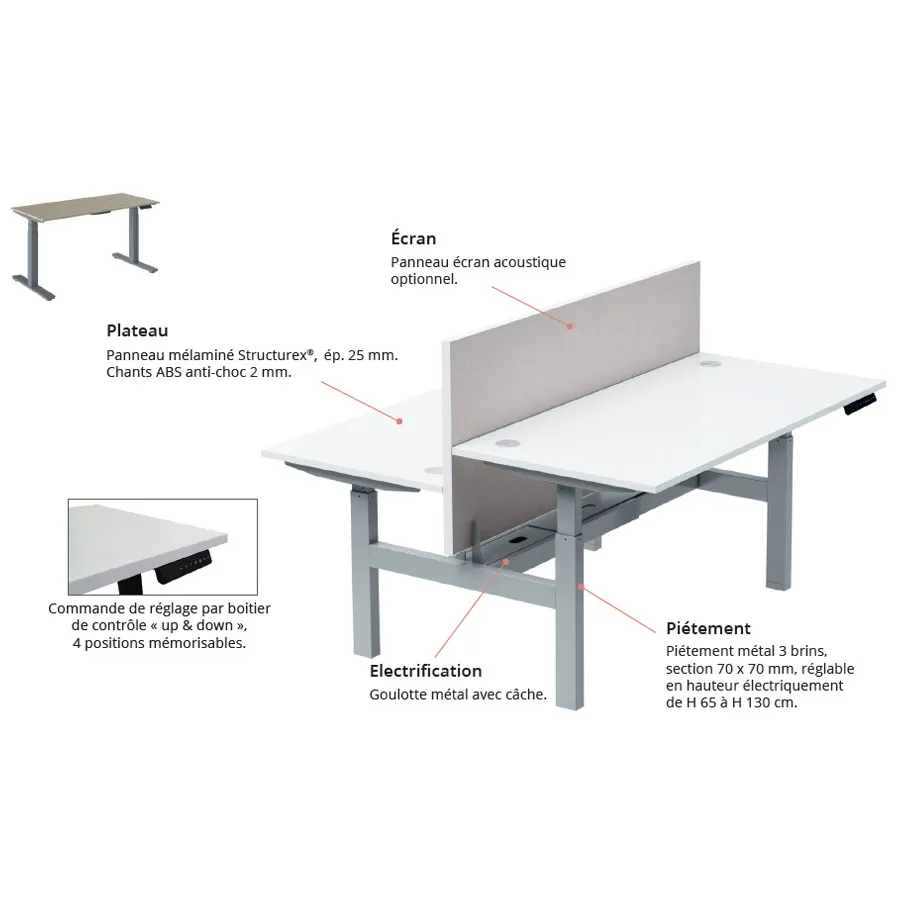 Écran
Panneau écran acoustique optionnel.

Plateau
Panneau mélaminé Structurex®, ép. 25 mm. Chants ABS anti-choc 2 mm.

Commande de réglage par boitier de contrôle « up & down », 4 positions mémorisables.

Electrification
Goulotte métal avec câche.

Piétement
Piétement métal 3 brins, section 70 x 70 mm, réglable en hauteur électriquement de H 65 à H 130 cm.