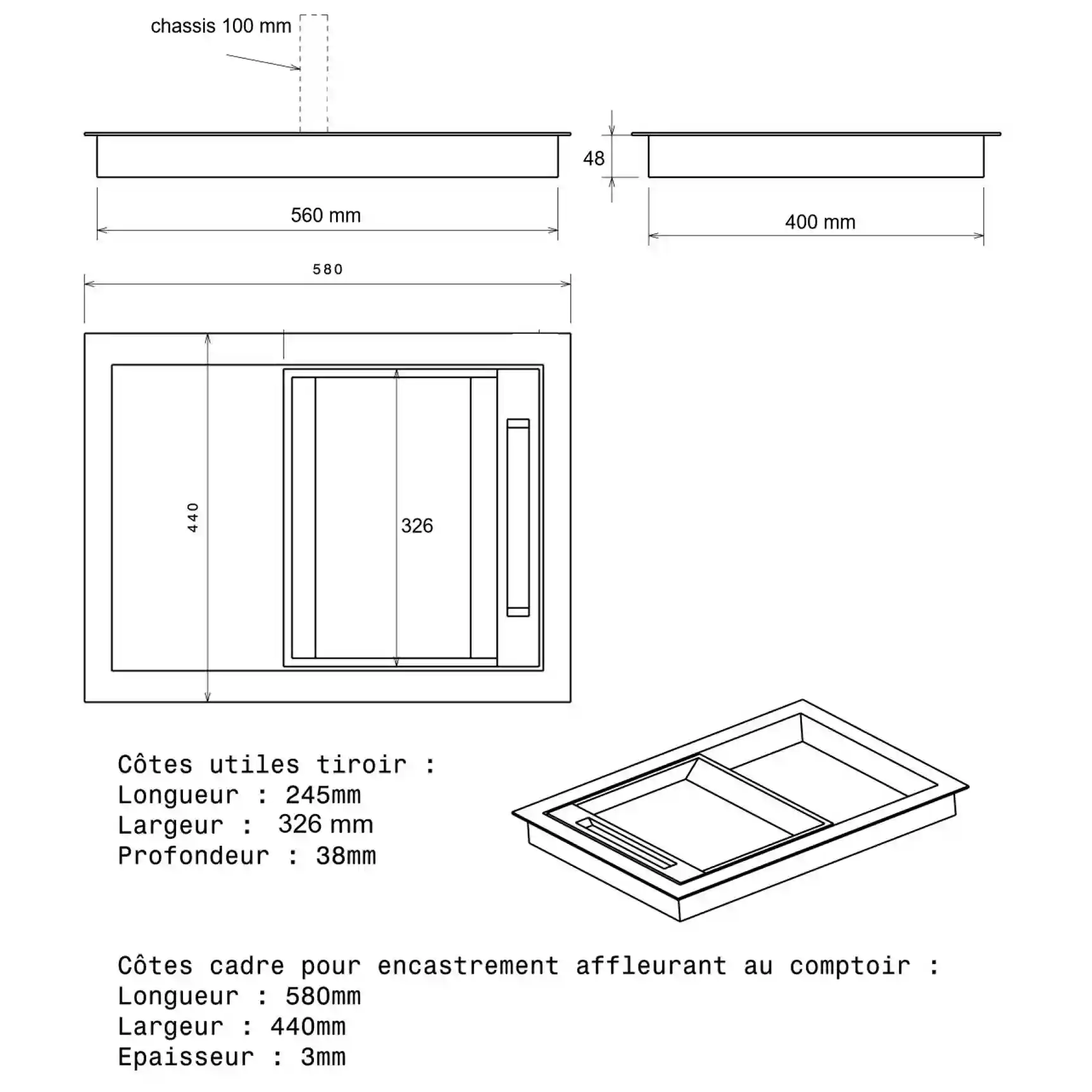 chassis 100 mm

48

560 mm

400 mm

580

440

326

Côtes utiles tiroir :
Longueur : 245mm
Largeur : 326 mm
Profondeur : 38mm

Côtes cadre pour encastrement affleurant au comptoir :
Longueur : 580mm
Largeur : 440mm
Epaisseur : 3mm